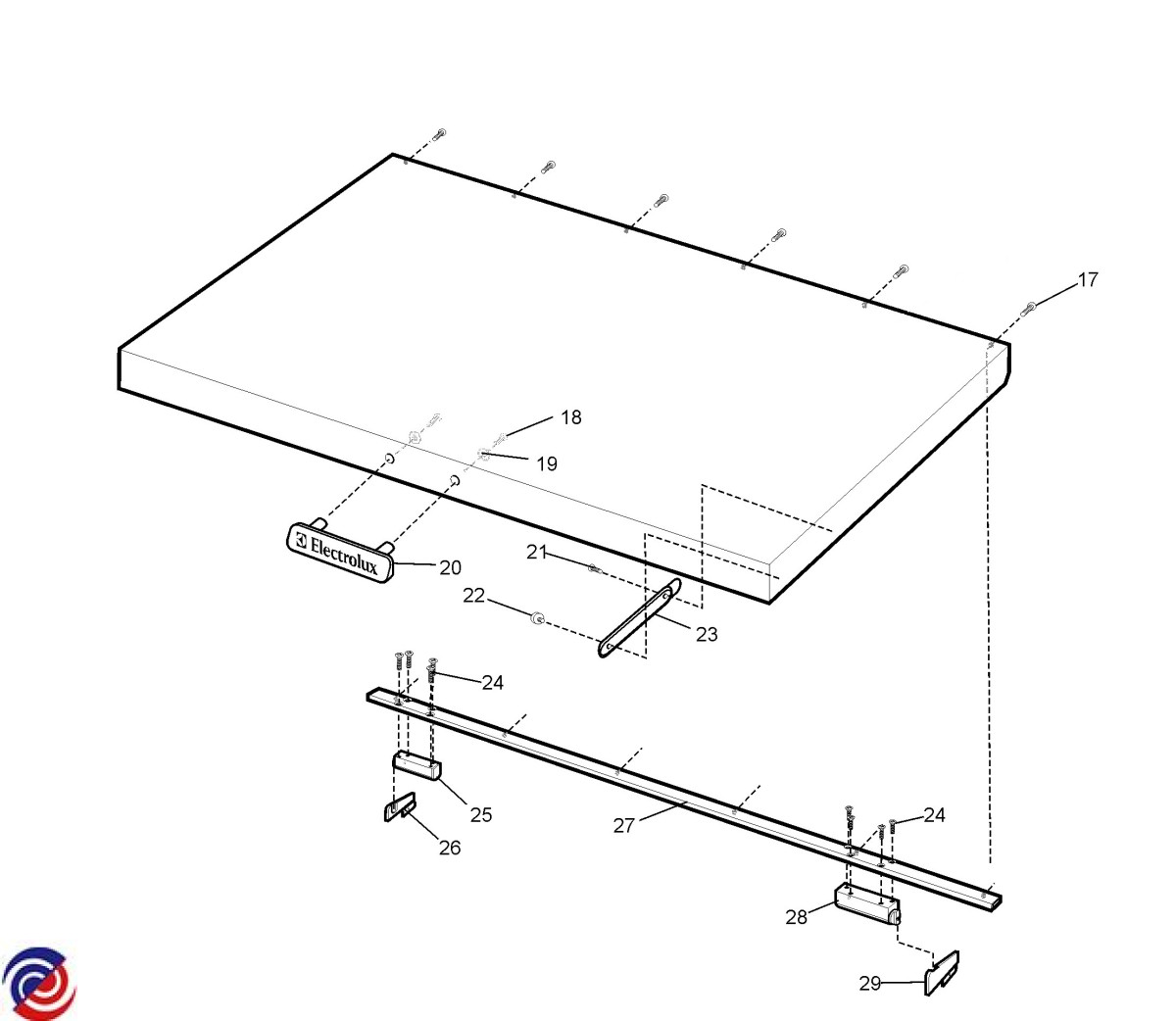 17
18
19
Electrolux
20
21
22
23
24
25
26
27
24
28
29